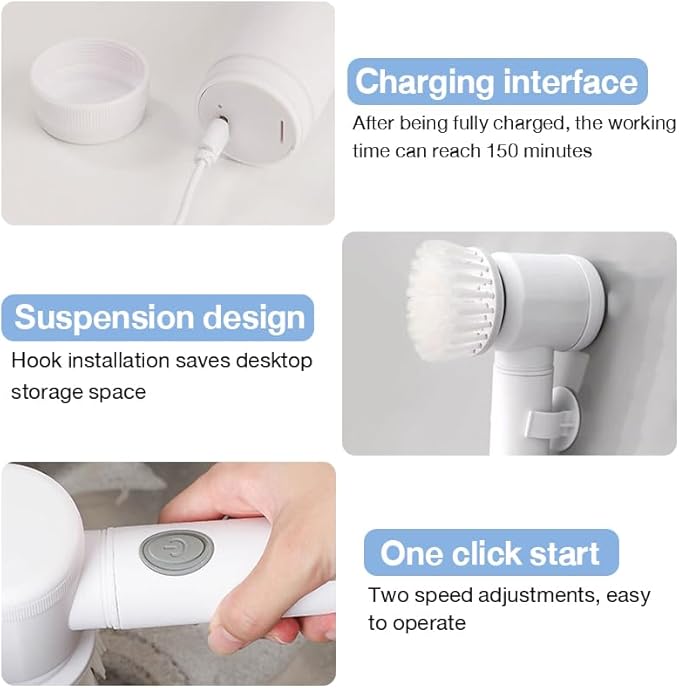 Charging interface

After being fully charged, the working time can reach 150 minutes

Suspension design

Hook installation saves desktop storage space

One click start

Two speed adjustments, easy to operate