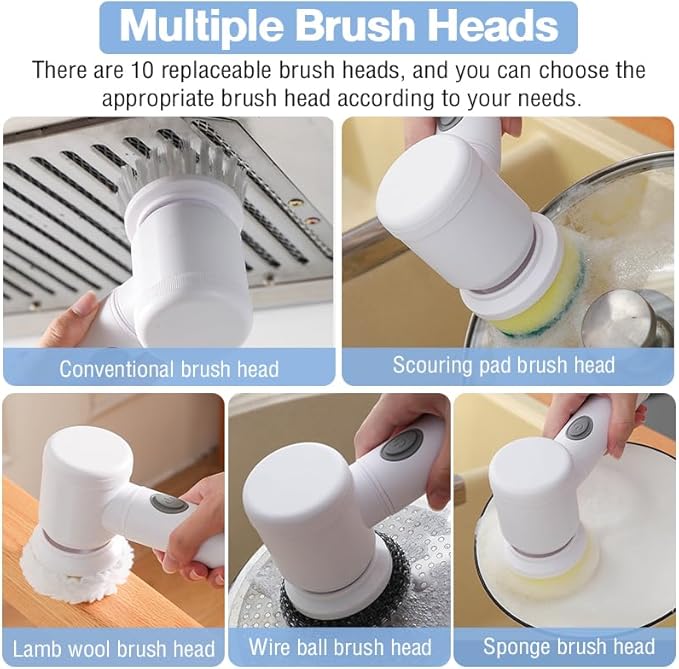 Multiple Brush Heads

There are 10 replaceable brush heads, and you can choose the appropriate brush head according to your needs.

Conventional brush head

Scouring pad brush head

Lamb wool brush head

Wire ball brush head

Sponge brush head