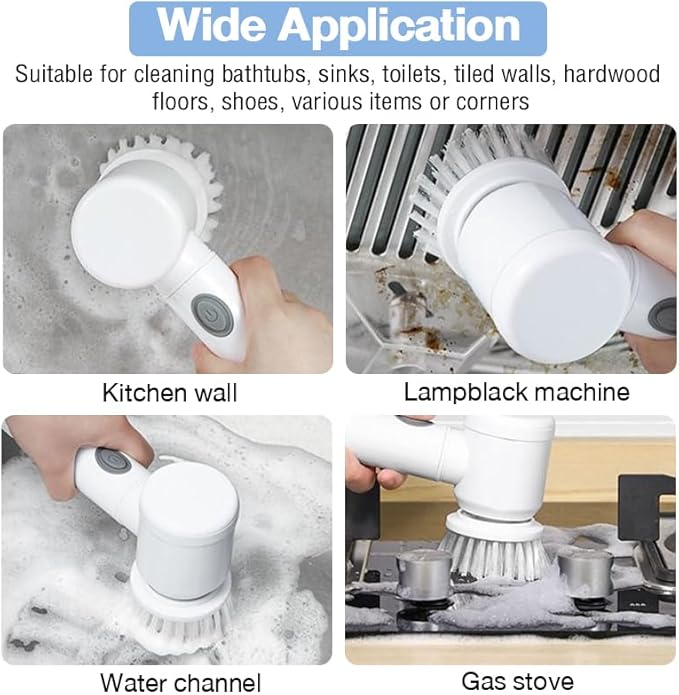 Wide Application

Suitable for cleaning bathtubs, sinks, toilets, tiled walls, hardwood floors, shoes, various items or corners

Kitchen wall

Lampblack machine

Water channel

Gas stove