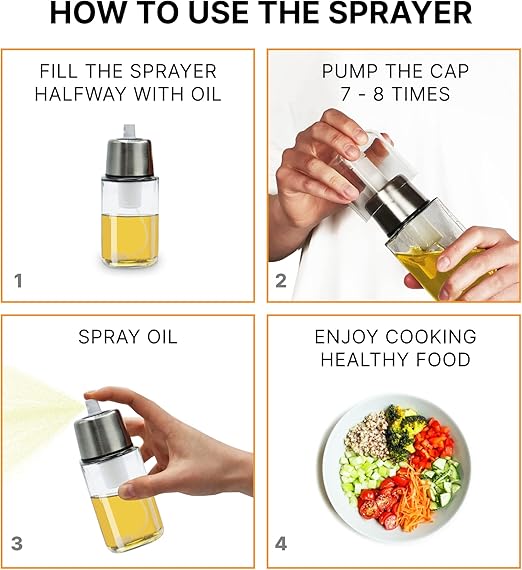 HOW TO USE THE SPRAYER

FILL THE SPRAYER HALFWAY WITH OIL

1

PUMP THE CAP 7 - 8 TIMES

2

SPRAY OIL

3

ENJOY COOKING HEALTHY FOOD

4