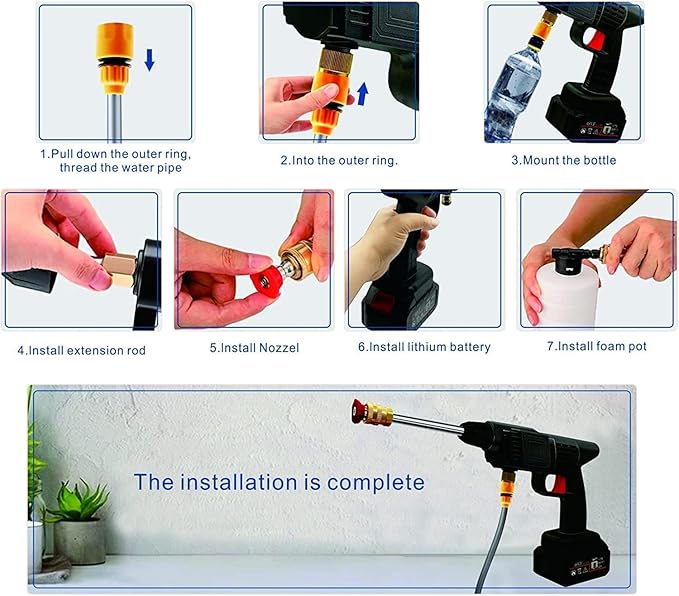 1.Pull down the outer ring, thread the water pipe

2.Into the outer ring.

3.Mount the bottle

4.Install extension rod

5.Install Nozzel

6.Install lithium battery

7.Install foam pot

The installation is complete