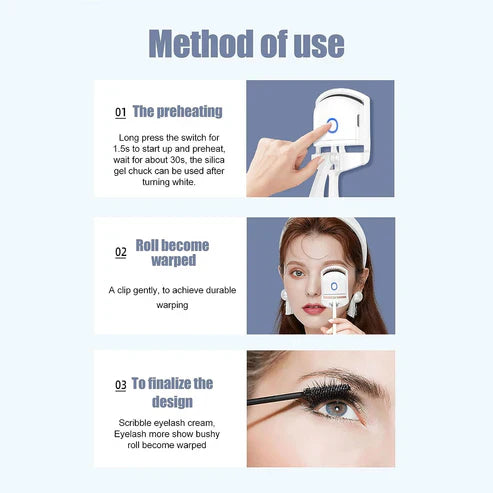 Method of use

01 The preheating

Long press the switch for 1.5s to start up and preheat, wait for about 30s, the silica gel chuck can be used after turning white.

02 Roll become warped

A clip gently, to achieve durable warping

03 To finalize the design

Scribble eyelash cream, Eyelash more show bushy roll become warped