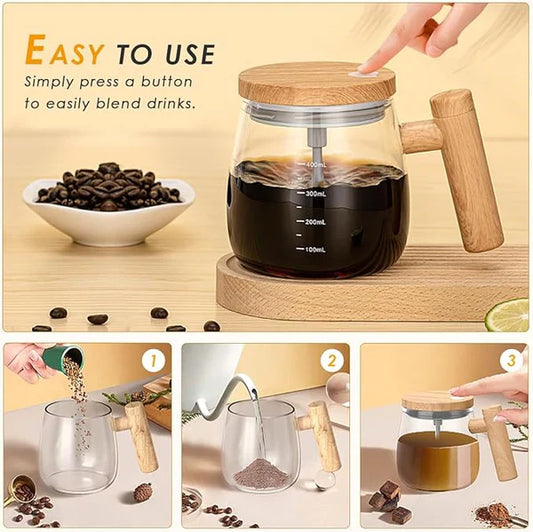 EASY TO USE
Simply press a button to easily blend drinks.

400mL
300mL
200mL
100mL

1

2

3