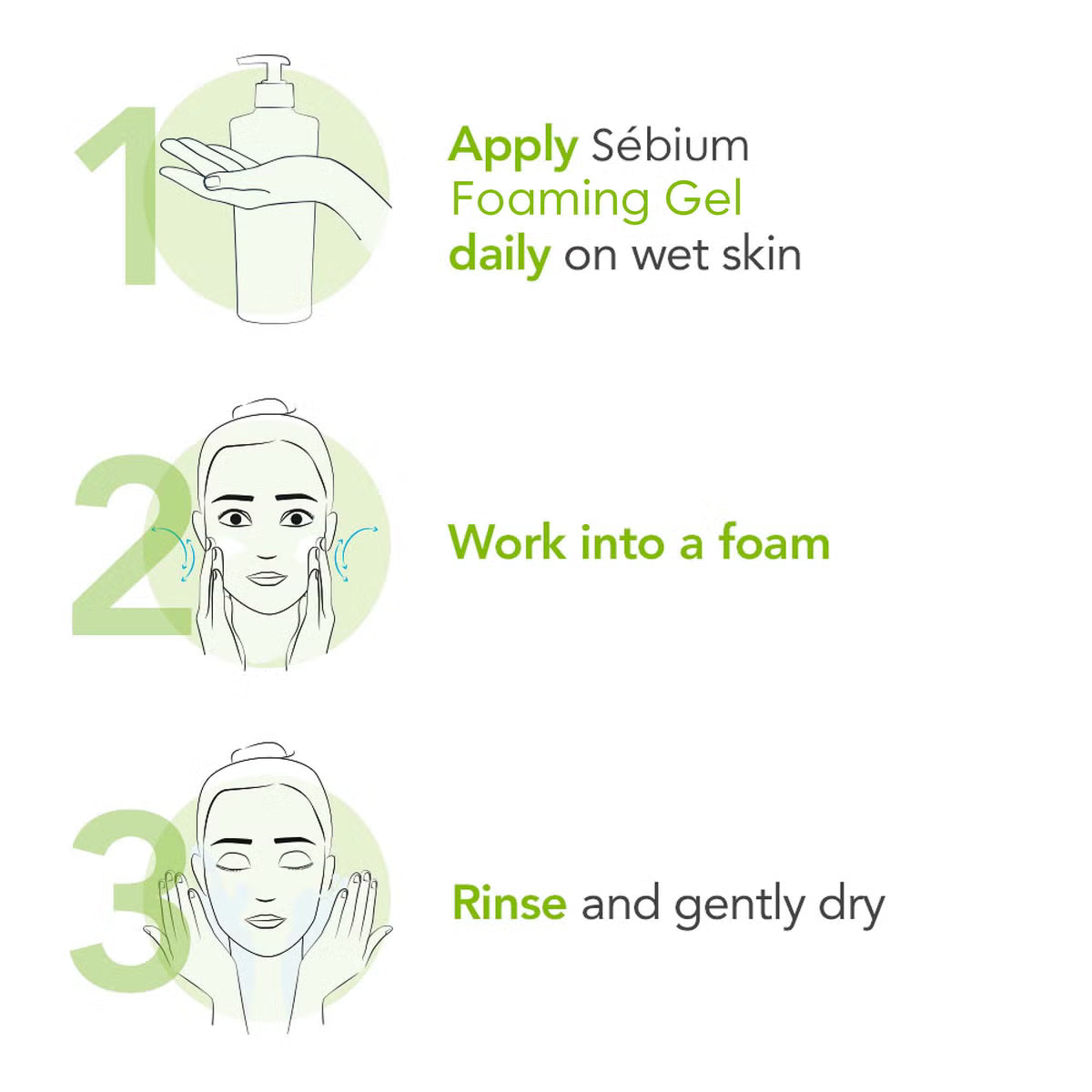 1

Apply Sébium Foaming Gel daily on wet skin

2

Work into a foam

3

Rinse and gently dry